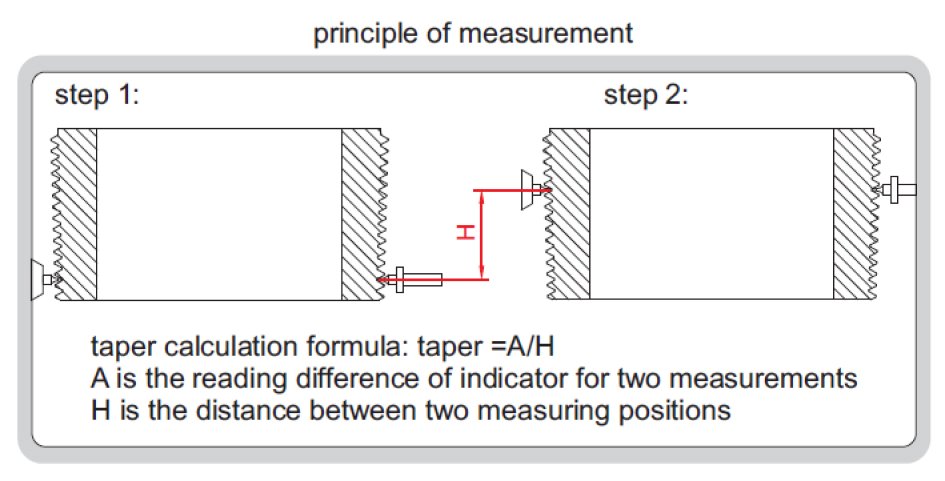 principle of measurement

step 1:

step 2:

H

taper calculation formula: taper =A/H
A is the reading difference of indicator for two measurements
H is the distance between two measuring positions