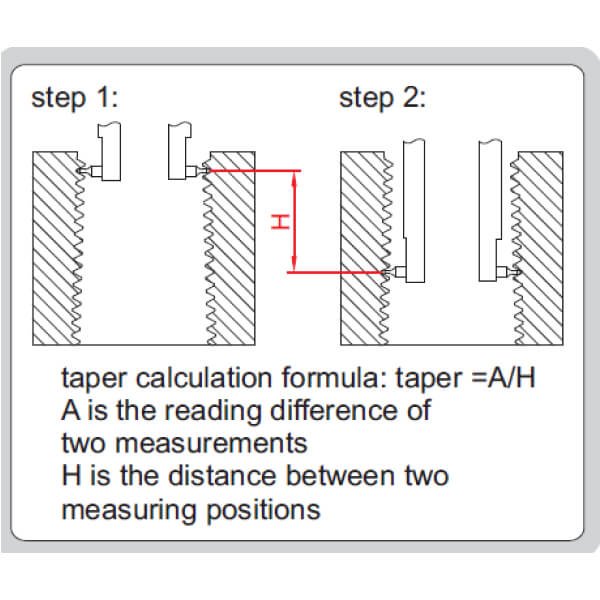 step 1:

step 2:

H

taper calculation formula: taper =A/H
A is the reading difference of two measurements
H is the distance between two measuring positions