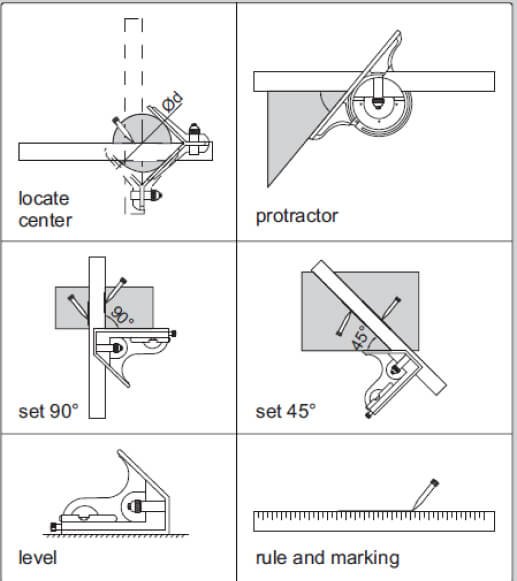 Ød

locate center

protractor

90°

set 90°

45°

set 45°

level

rule and marking