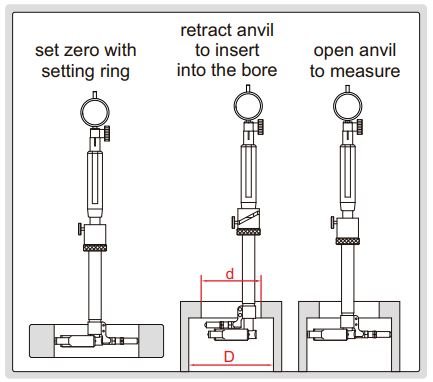 set zero with setting ring

retract anvil to insert into the bore

open anvil to measure

d

D