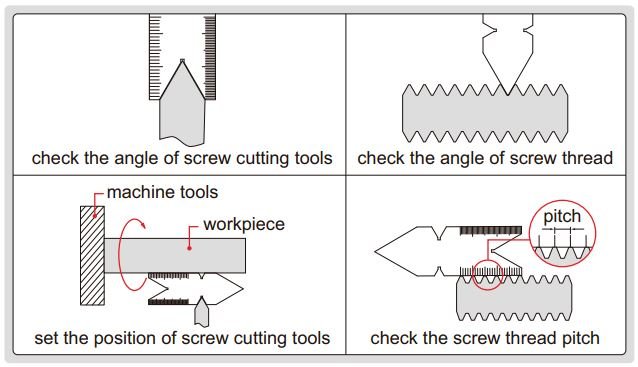 check the angle of screw cutting tools

check the angle of screw thread

machine tools

workpiece

set the position of screw cutting tools

pitch

check the screw thread pitch