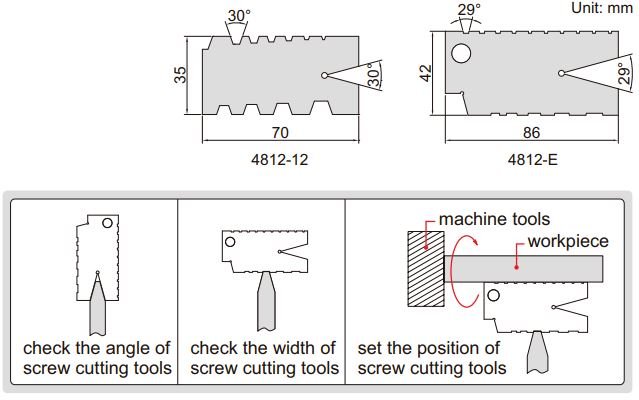 Unit: mm

30°
35
30°
70
4812-12

29°
42
29°
86
4812-E

check the angle of screw cutting tools

check the width of screw cutting tools

machine tools
workpiece
set the position of screw cutting tools