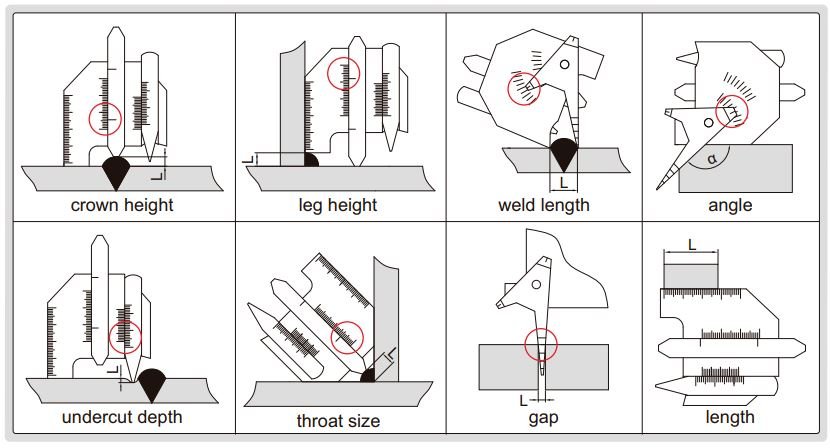 L
crown height

L
leg height

L
weld length

α
angle

L
undercut depth

L
throat size

L
gap

L
length