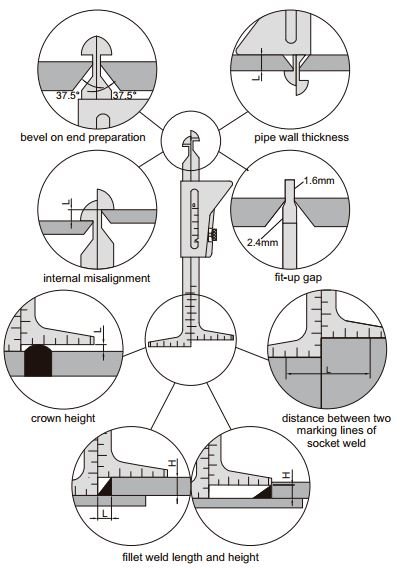 37.5°
37.5°
bevel on end preparation

L
pipe wall thickness

L
internal misalignment

1.6mm
2.4mm
fit-up gap

L
crown height

L
distance between two marking lines of socket weld

H
L
H
fillet weld length and height