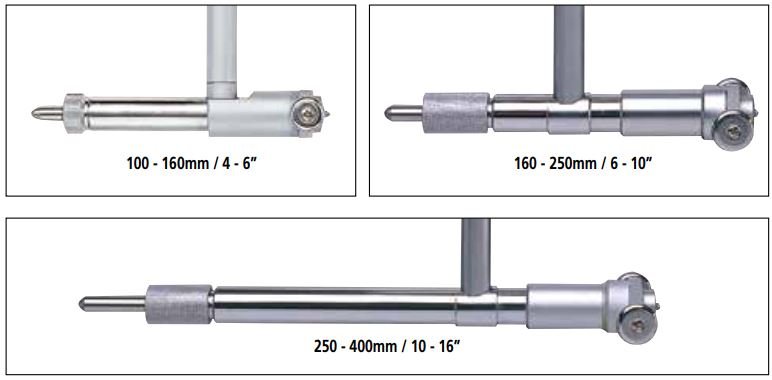 100 - 160mm / 4 - 6"

160 - 250mm / 6 - 10"

250 - 400mm / 10 - 16"