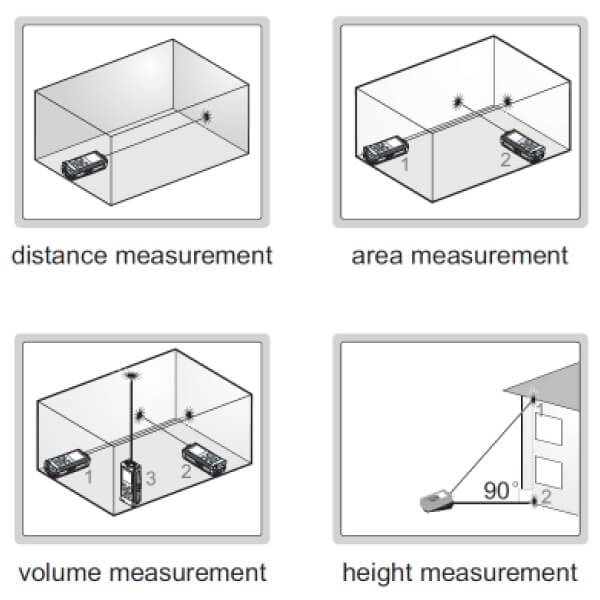 distance measurement

1 2

area measurement

1 3 2

volume measurement

1

90° 2

height measurement